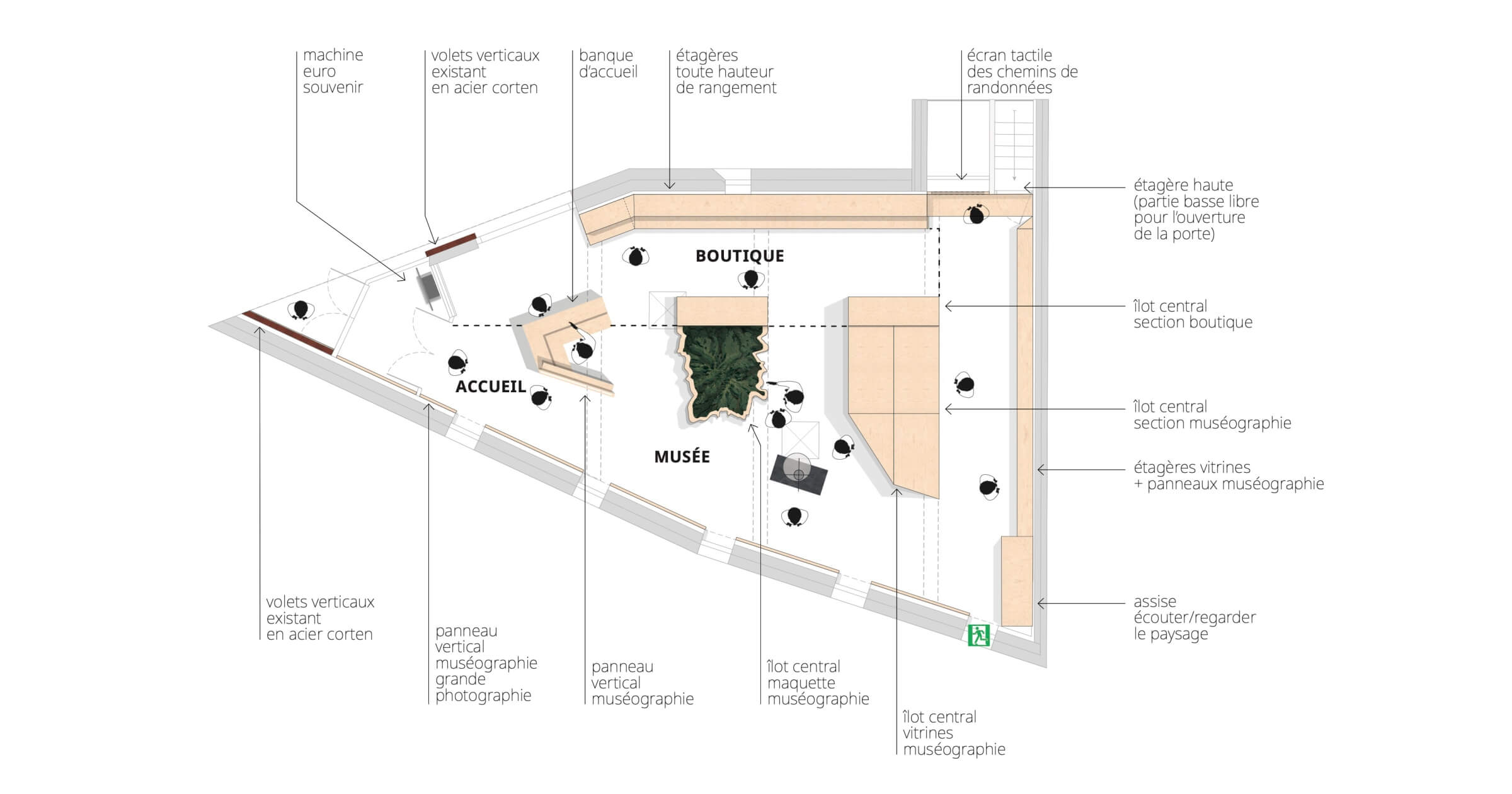 machine
euro
souvenir

volets verticaux
existant
en acier corten

banque
d'accueil

étagères
toute hauteur
de rangement

écran tactile
des chemins de
randonnées

étagère haute
(partie basse libre
pour l'ouverture
de la porte)

BOUTIQUE

îlot central
section boutique

ACCUEIL

îlot central
section muséographie

MUSÉE

étagères vitrines
+ panneaux muséographie

assise
écouter/regarder
le paysage

volets verticaux
existant
en acier corten

panneau
vertical
muséographie
grande
photographie

panneau
vertical
muséographie

îlot central
maquette
muséographie

îlot central
vitrines
muséographie